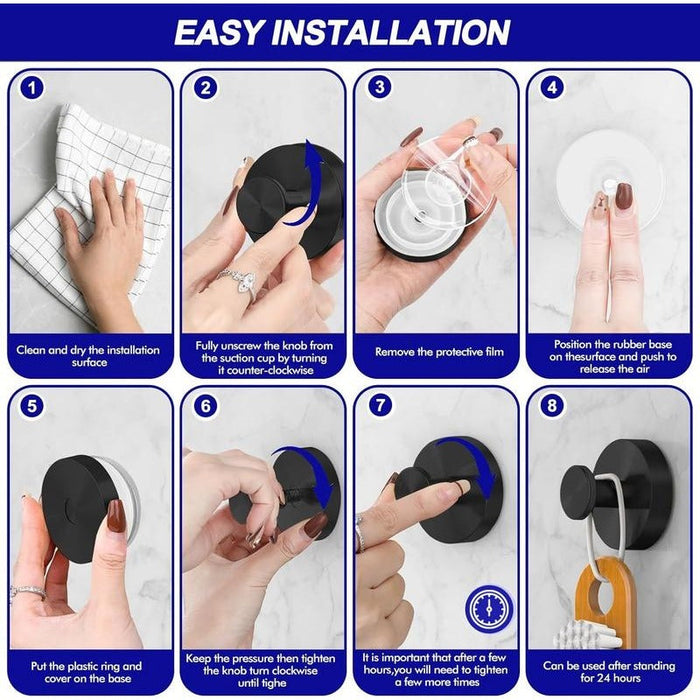 EASY INSTALLATION

1
Clean and dry the installation surface

2
Fully unscrew the knob from the suction cup by turning it counter-clockwise

3
Remove the protective film

4
Position the rubber base on thesurface and push to release the air

5
Put the plastic ring and cover on the base

6
Keep the pressure then tighten the knob turn clockwise until tighe

7
It is important that after a few hours,you will need to tighten a few more times

8
Can be used after standing for 24 hours